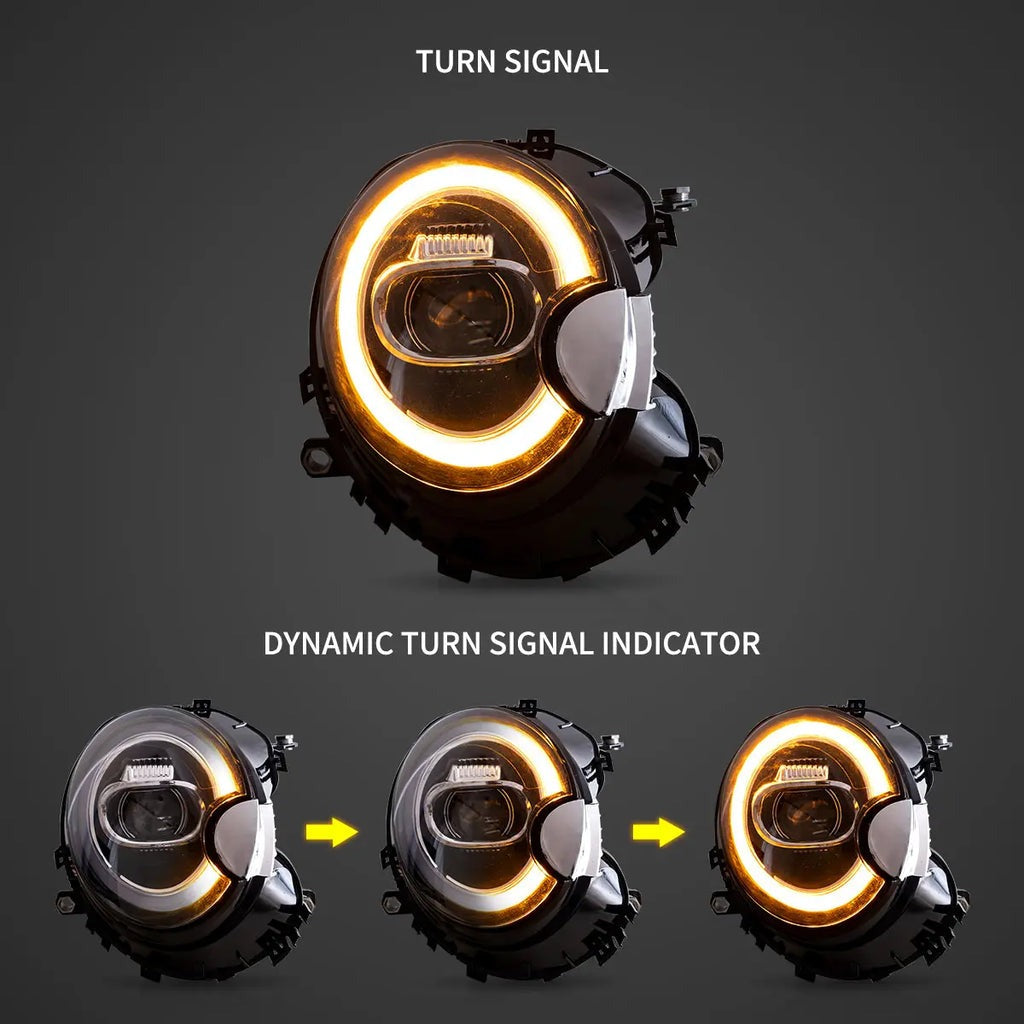 TURN SIGNAL

DYNAMIC TURN SIGNAL INDICATOR